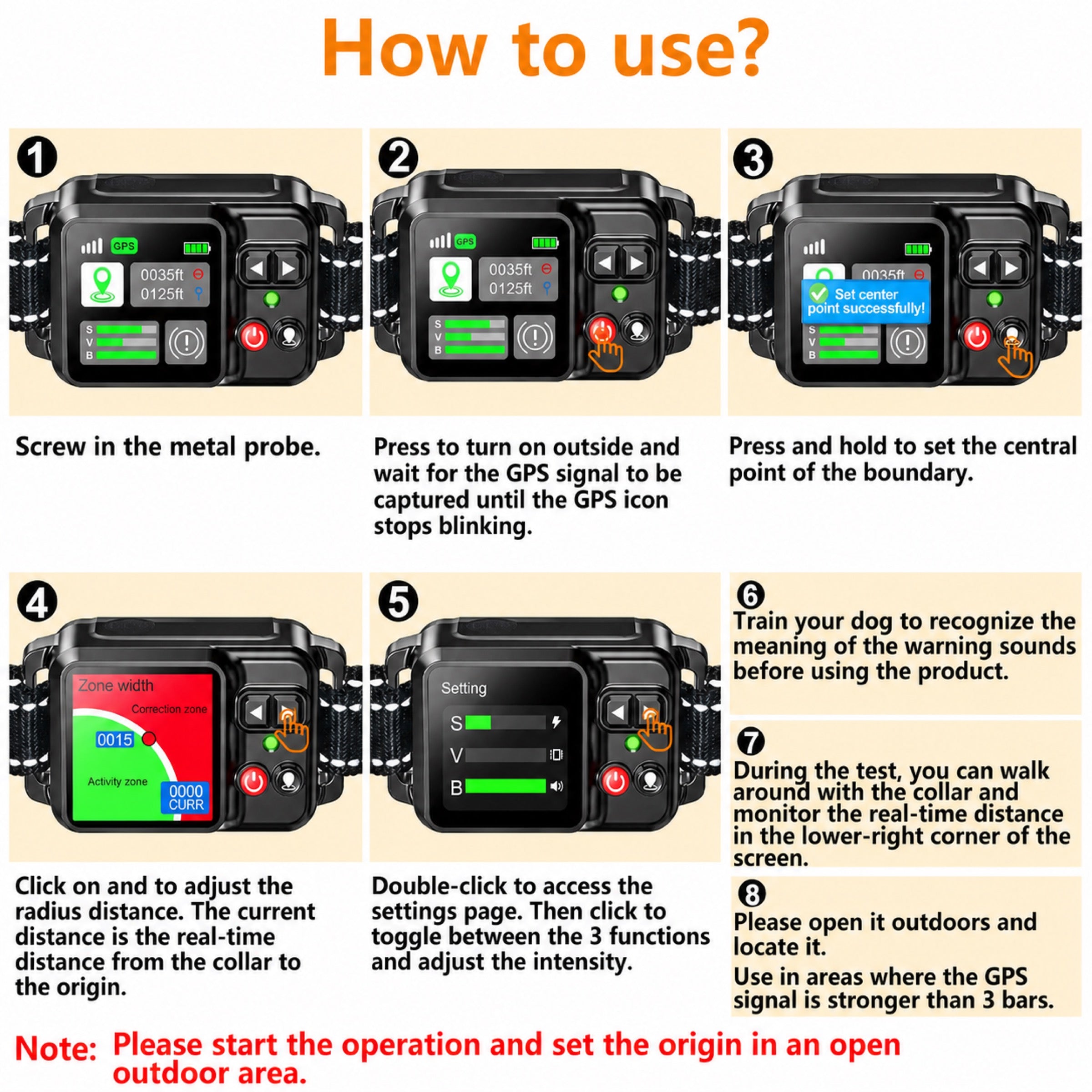 How to use?

1

GPS

0035ft
0125ft

S
V
B

Screw in the metal probe.

2

GPS

0035ft
0125ft

S
V
B

Press to turn on outside and wait for the GPS signal to be captured until the GPS icon stops blinking.

3

0035ft

Set center point successfully!

S
V
B

Press and hold to set the central point of the boundary.

4

Zone width

Correction zone

0015

Activity zone

0000
CURR

Click on and to adjust the radius distance. The current distance is the real-time distance from the collar to the origin.

5

Setting

S
V
B

Double-click to access the settings page. Then click to toggle between the 3 functions and adjust the intensity.

6
Train your dog to recognize the meaning of the warning sounds before using the product.

7
During the test, you can walk around with the collar and monitor the real-time distance in the lower-right corner of the screen.

8
Please open it outdoors and locate it.
Use in areas where the GPS signal is stronger than 3 bars.

Note: Please start the operation and set the origin in an open outdoor area.